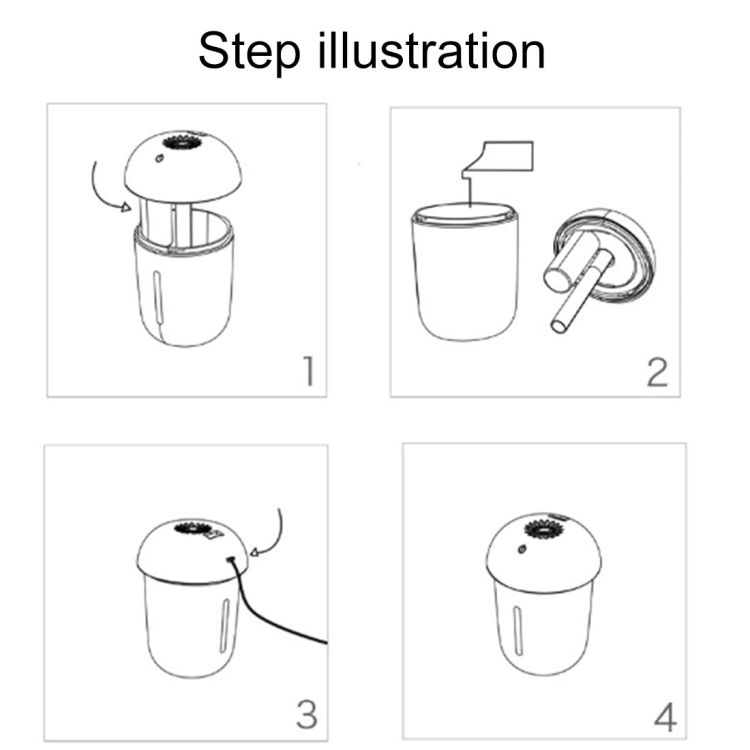 Step illustration

1

2

3

4